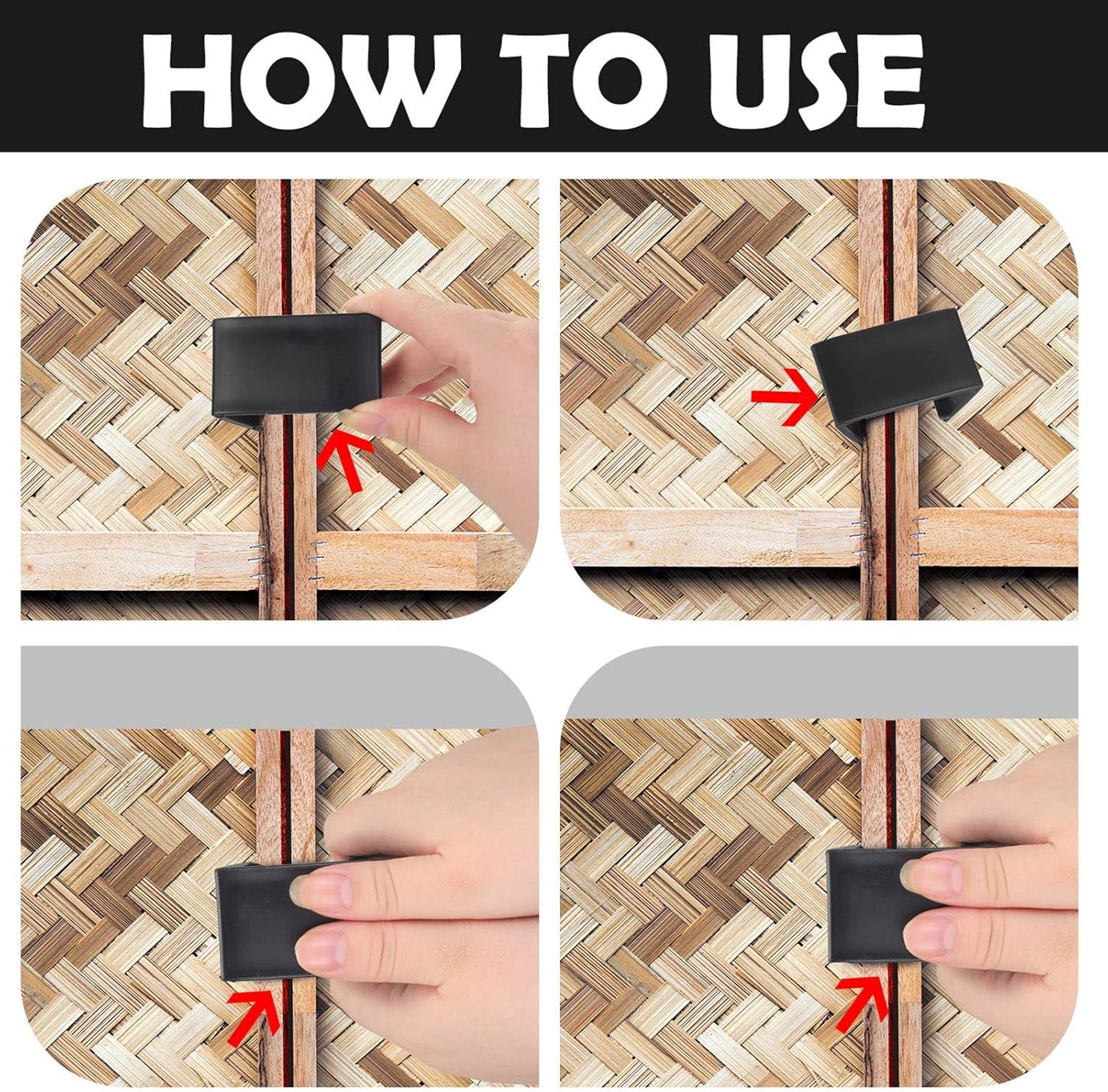 HOW TO USE