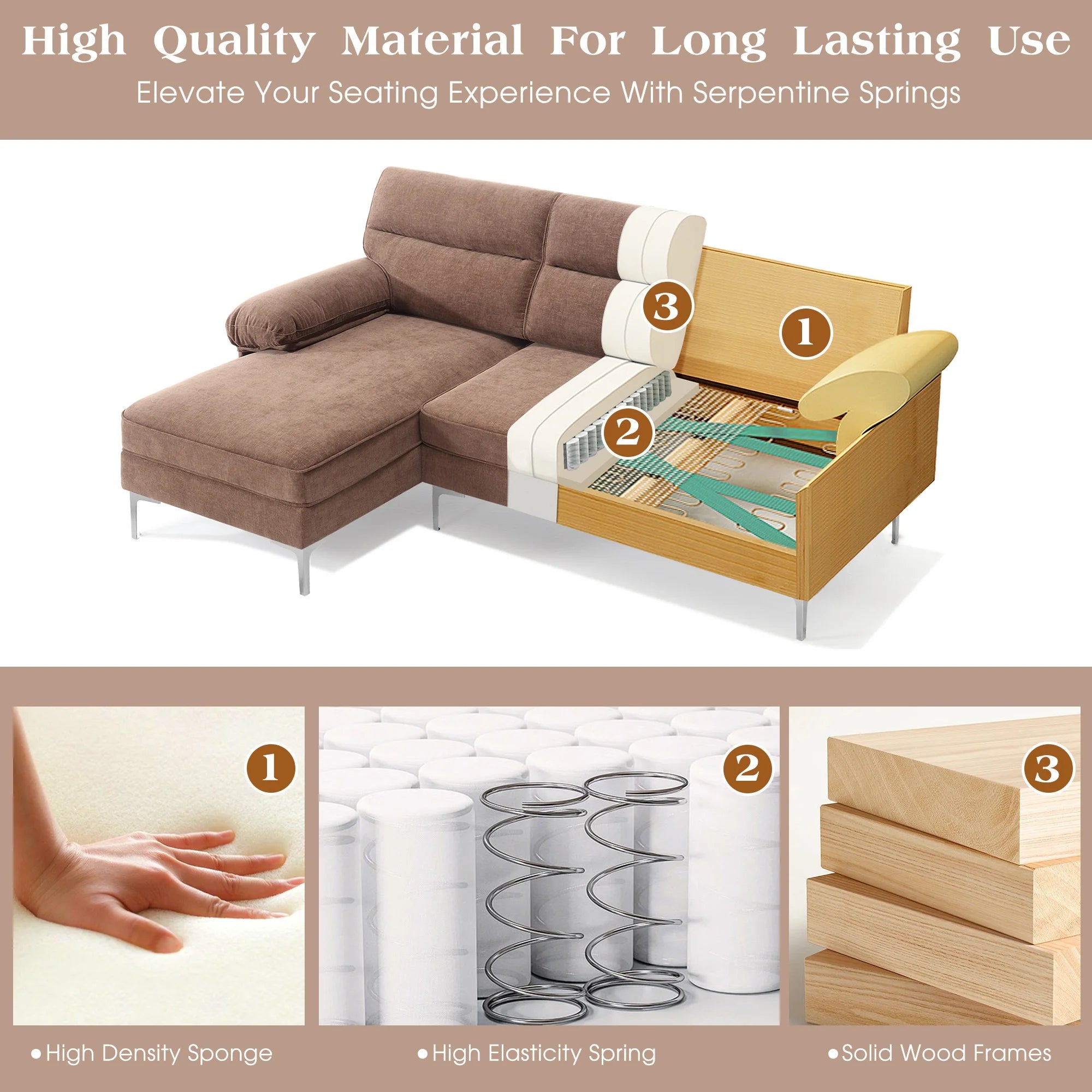 High Quality Material For Long Lasting Use

Elevate Your Seating Experience With Serpentine Springs

3

1

2

1

2

3

• High Density Sponge

• High Elasticity Spring

• Solid Wood Frames